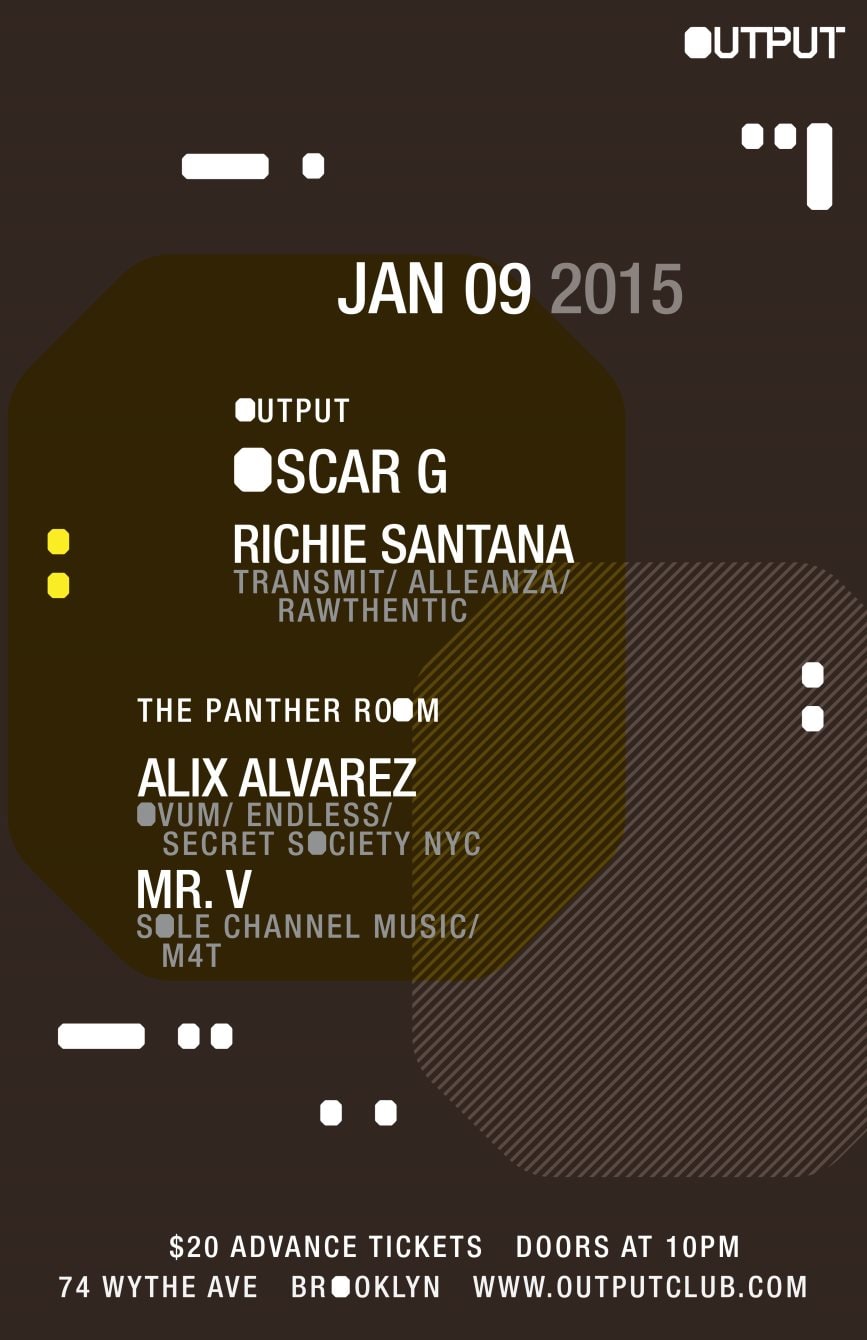 OUTPUT

JAN 09 2015

OUTPUT

OSCAR G

RICHIE SANTANA
TRANSMIT/ ALLEANZA/ RAWTHENTIC

THE PANTHER ROOM

ALIX ALVAREZ
OVUM/ ENDLESS/ SECRET SOCIETY NYC

MR. V
SOLE CHANNEL MUSIC/ M4T

$20 ADVANCE TICKETS DOORS AT 10PM
74 WYTHE AVE BROOKLYN WWW.OUTPUTCLUB.COM